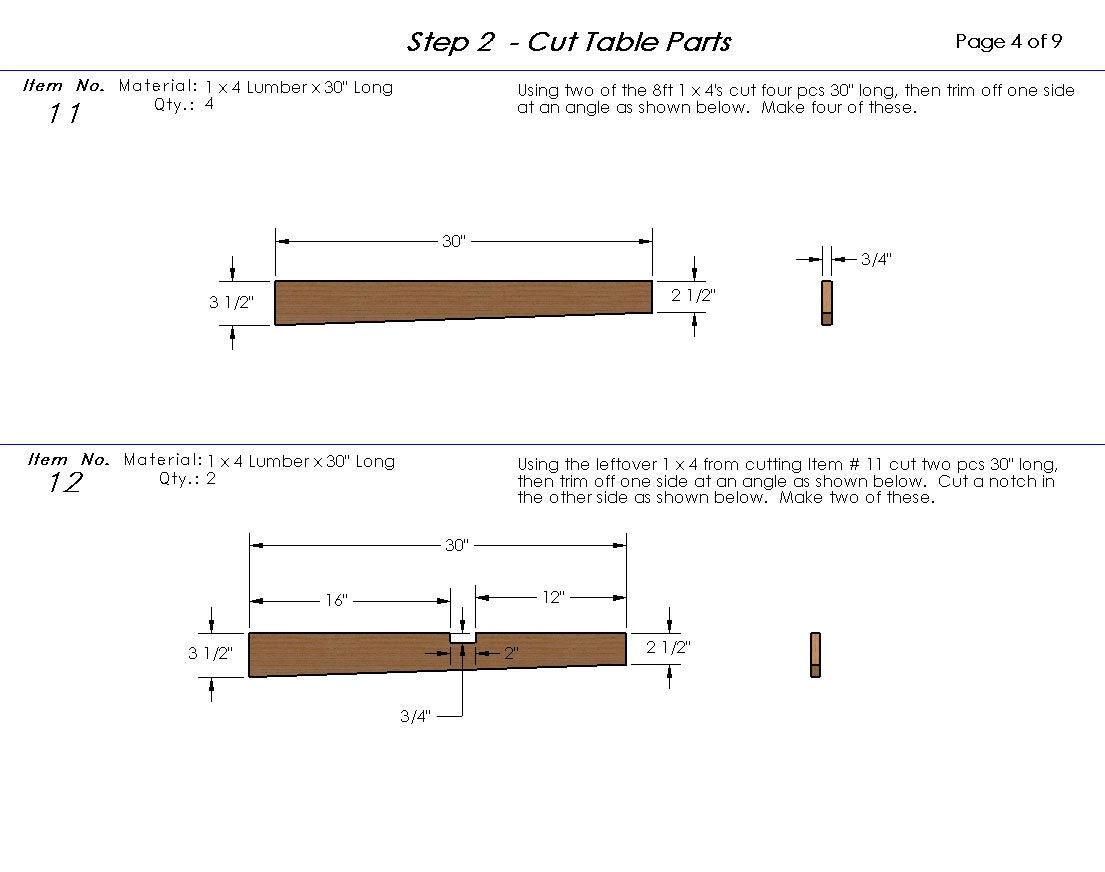 Step 2 - Cut Table Parts

Page 4 of 9

Item No.
11

Material: 1 x 4 Lumber x 30" Long
Qty.: 4

Using two of the 8ft 1 x 4's cut four pcs 30" long, then trim off one side at an angle as shown below. Make four of these.

30"

3 1/2"

2 1/2"

3/4"

Item No.
12

Material: 1 x 4 Lumber x 30" Long
Qty.: 2

Using the leftover 1 x 4 from cutting Item # 11 cut two pcs 30" long, then trim off one side at an angle as shown below. Cut a notch in the other side as shown below. Make two of these.

30"

16"

12"

3 1/2"

2"

2 1/2"

3/4"