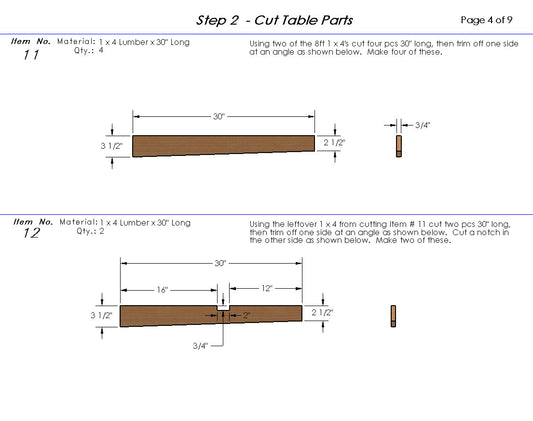 Step 2 - Cut Table Parts

Page 4 of 9

Item No. 11

Material: 1 x 4 Lumber x 30" Long
Qty.: 4

Using two of the 8ft 1 x 4's cut four pcs 30" long, then trim off one side at an angle as shown below. Make four of these.

30"

3 1/2"

2 1/2"

3/4"

Item No. 12

Material: 1 x 4 Lumber x 30" Long
Qty.: 2

Using the leftover 1 x 4 from cutting Item # 11 cut two pcs 30" long, then trim off one side at an angle as shown below. Cut a notch in the other side as shown below. Make two of these.

30"

16"

12"

3 1/2"

2"

2 1/2"

3/4"